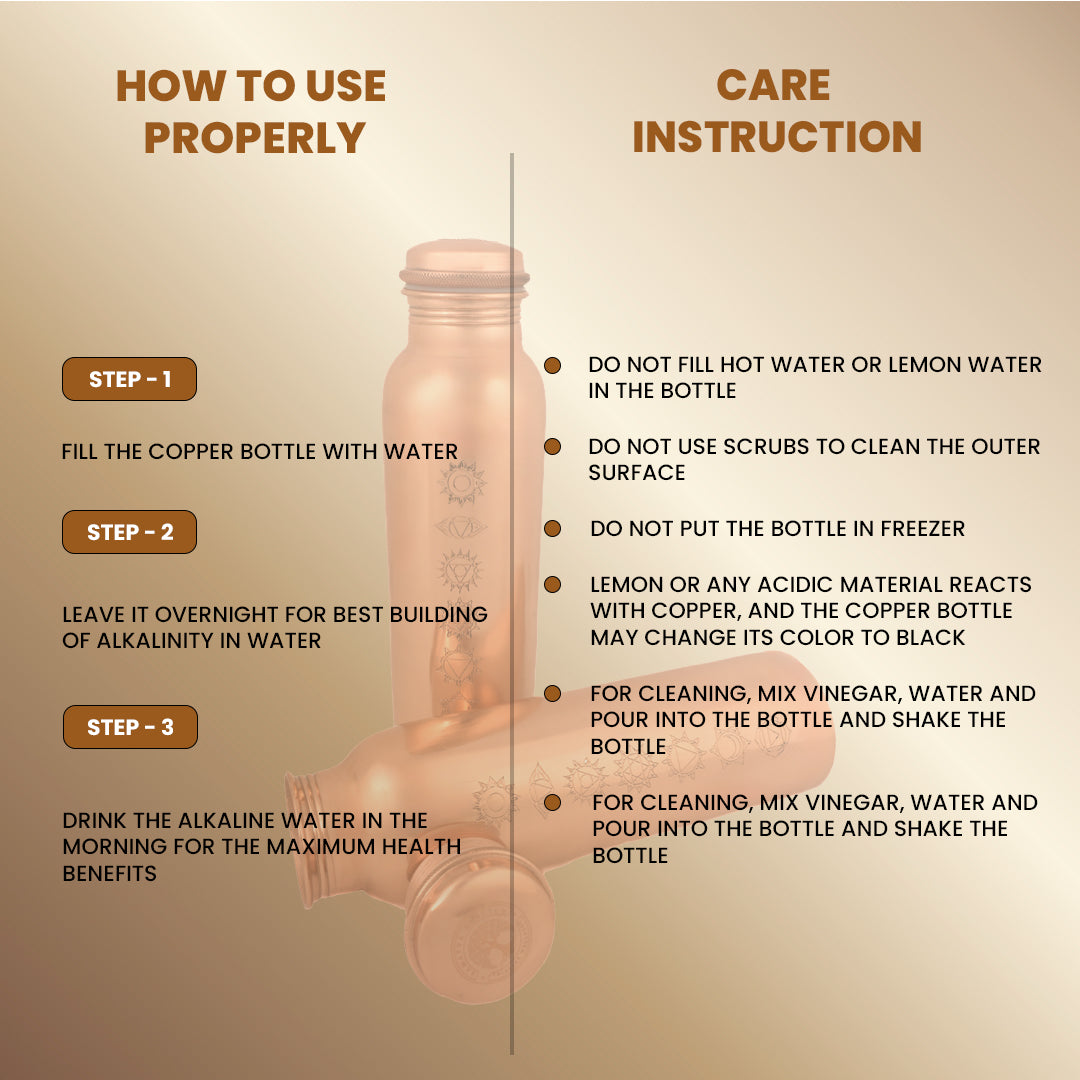 HOW TO USE PROPERLY

STEP - 1

FILL THE COPPER BOTTLE WITH WATER

STEP - 2

LEAVE IT OVERNIGHT FOR BEST BUILDING OF ALKALINITY IN WATER

STEP - 3

DRINK THE ALKALINE WATER IN THE MORNING FOR THE MAXIMUM HEALTH BENEFITS

CARE INSTRUCTION

DO NOT FILL HOT WATER OR LEMON WATER IN THE BOTTLE

DO NOT USE SCRUBS TO CLEAN THE OUTER SURFACE

DO NOT PUT THE BOTTLE IN FREEZER

LEMON OR ANY ACIDIC MATERIAL REACTS WITH COPPER, AND THE COPPER BOTTLE MAY CHANGE ITS COLOR TO BLACK

FOR CLEANING, MIX VINEGAR, WATER AND POUR INTO THE BOTTLE AND SHAKE THE BOTTLE

FOR CLEANING, MIX VINEGAR, WATER AND POUR INTO THE BOTTLE AND SHAKE THE BOTTLE