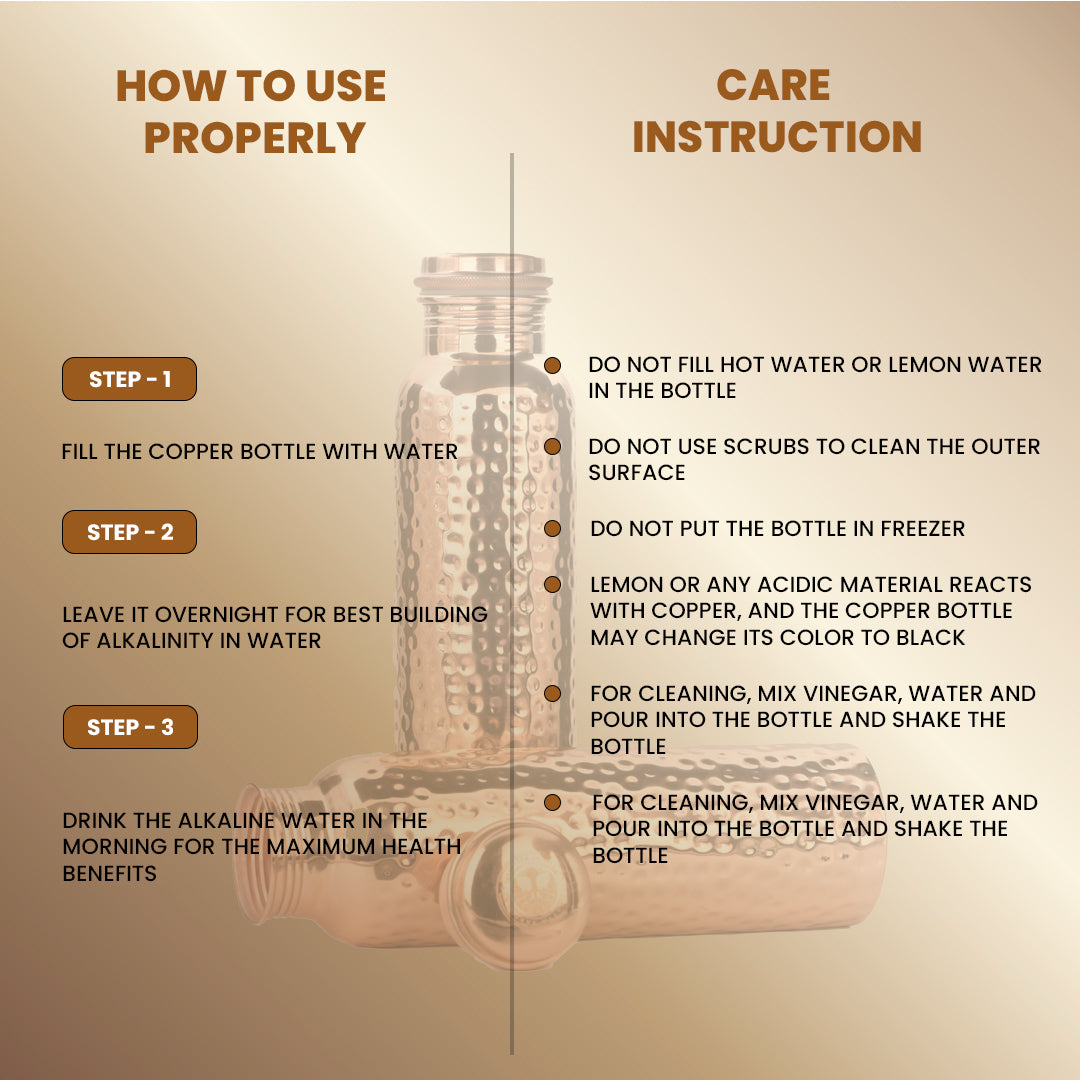 HOW TO USE PROPERLY

STEP - 1

FILL THE COPPER BOTTLE WITH WATER

STEP - 2

LEAVE IT OVERNIGHT FOR BEST BUILDING OF ALKALINITY IN WATER

STEP - 3

DRINK THE ALKALINE WATER IN THE MORNING FOR THE MAXIMUM HEALTH BENEFITS

CARE INSTRUCTION

DO NOT FILL HOT WATER OR LEMON WATER IN THE BOTTLE

DO NOT USE SCRUBS TO CLEAN THE OUTER SURFACE

DO NOT PUT THE BOTTLE IN FREEZER

LEMON OR ANY ACIDIC MATERIAL REACTS WITH COPPER, AND THE COPPER BOTTLE MAY CHANGE ITS COLOR TO BLACK

FOR CLEANING, MIX VINEGAR, WATER AND POUR INTO THE BOTTLE AND SHAKE THE BOTTLE

FOR CLEANING, MIX VINEGAR, WATER AND POUR INTO THE BOTTLE AND SHAKE THE BOTTLE