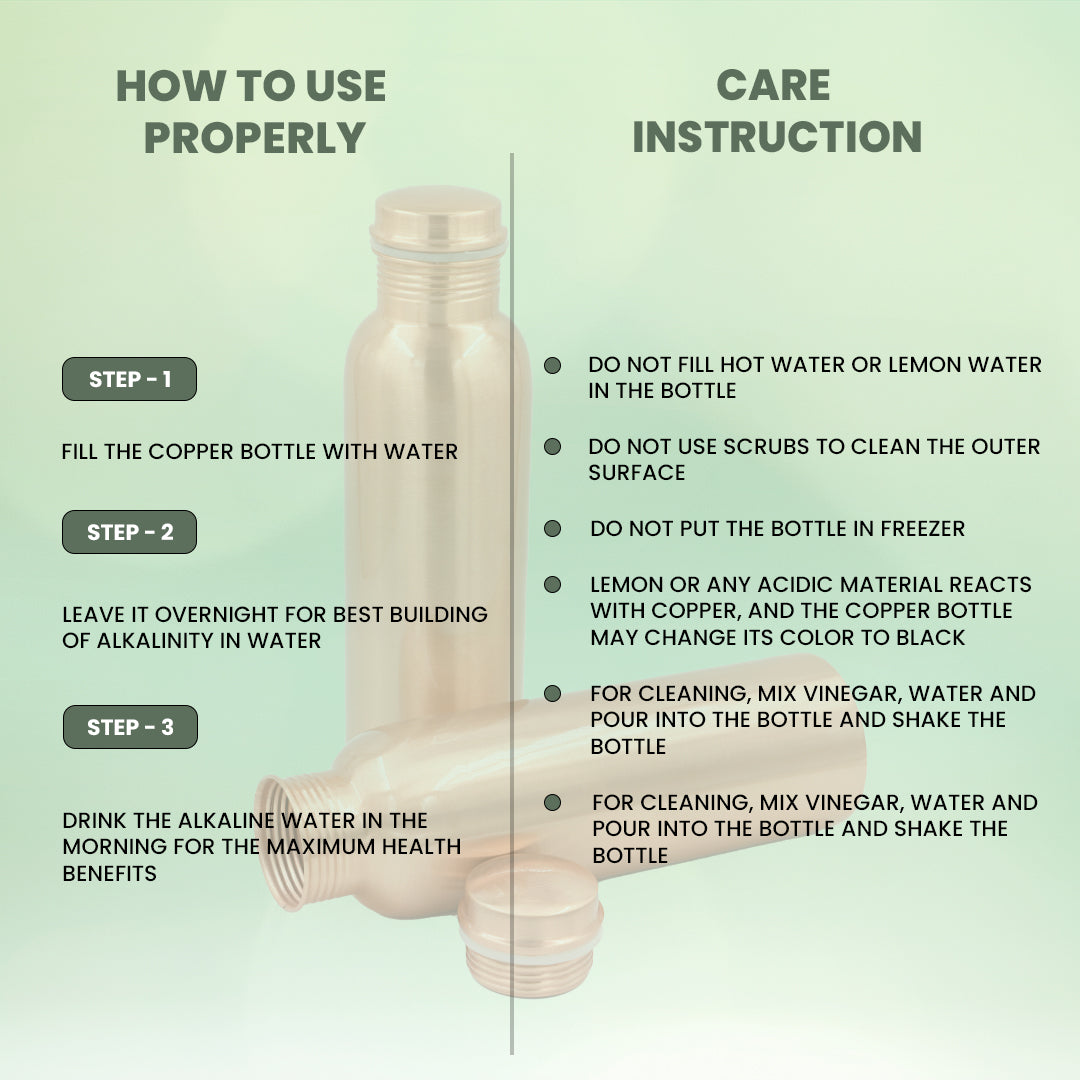 HOW TO USE PROPERLY

STEP - 1

FILL THE COPPER BOTTLE WITH WATER

STEP - 2

LEAVE IT OVERNIGHT FOR BEST BUILDING OF ALKALINITY IN WATER

STEP - 3

DRINK THE ALKALINE WATER IN THE MORNING FOR THE MAXIMUM HEALTH BENEFITS

CARE INSTRUCTION

DO NOT FILL HOT WATER OR LEMON WATER IN THE BOTTLE

DO NOT USE SCRUBS TO CLEAN THE OUTER SURFACE

DO NOT PUT THE BOTTLE IN FREEZER

LEMON OR ANY ACIDIC MATERIAL REACTS WITH COPPER, AND THE COPPER BOTTLE MAY CHANGE ITS COLOR TO BLACK

FOR CLEANING, MIX VINEGAR, WATER AND POUR INTO THE BOTTLE AND SHAKE THE BOTTLE

FOR CLEANING, MIX VINEGAR, WATER AND POUR INTO THE BOTTLE AND SHAKE THE BOTTLE