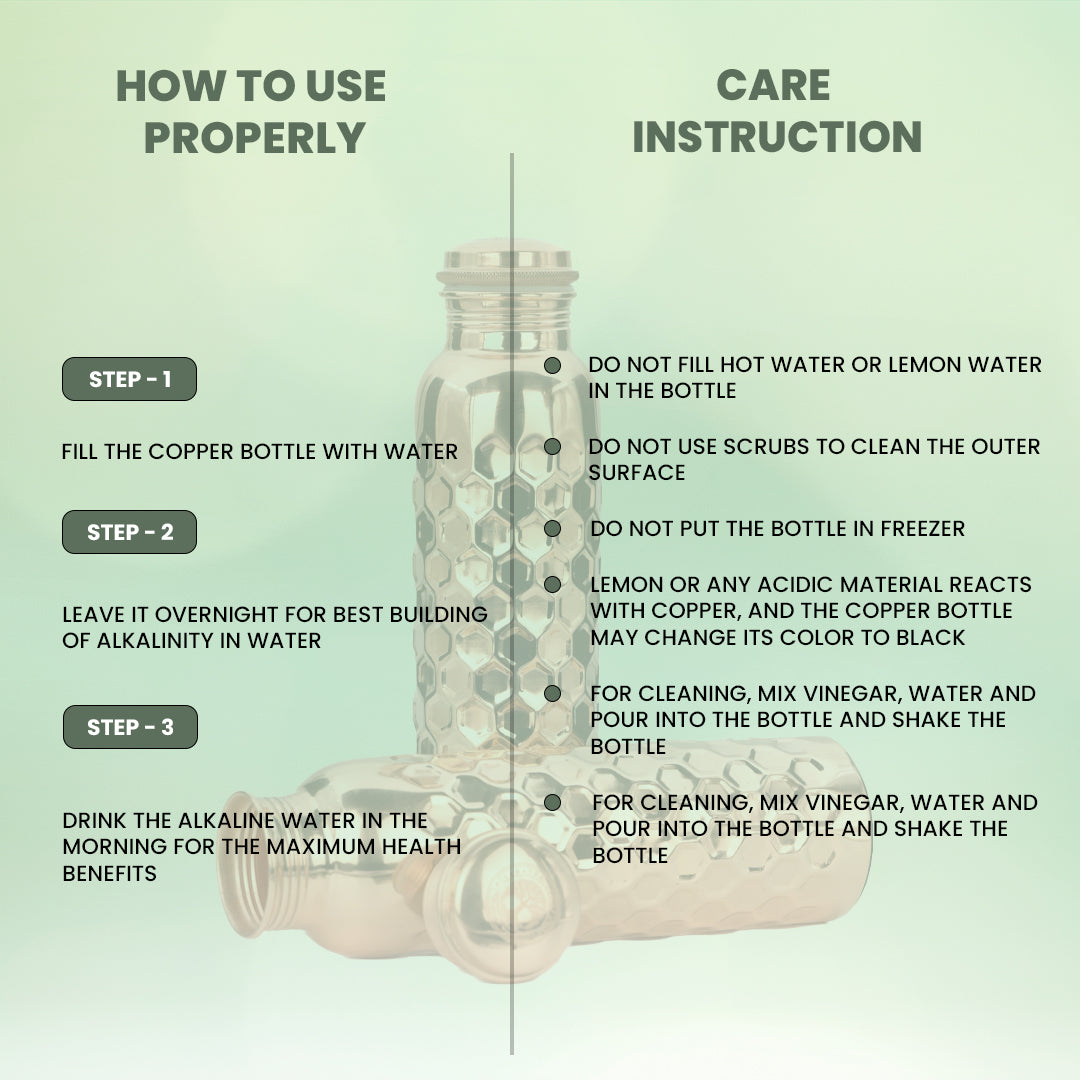 HOW TO USE PROPERLY

STEP - 1

FILL THE COPPER BOTTLE WITH WATER

STEP - 2

LEAVE IT OVERNIGHT FOR BEST BUILDING OF ALKALINITY IN WATER

STEP - 3

DRINK THE ALKALINE WATER IN THE MORNING FOR THE MAXIMUM HEALTH BENEFITS

CARE INSTRUCTION

DO NOT FILL HOT WATER OR LEMON WATER IN THE BOTTLE

DO NOT USE SCRUBS TO CLEAN THE OUTER SURFACE

DO NOT PUT THE BOTTLE IN FREEZER

LEMON OR ANY ACIDIC MATERIAL REACTS WITH COPPER, AND THE COPPER BOTTLE MAY CHANGE ITS COLOR TO BLACK

FOR CLEANING, MIX VINEGAR, WATER AND POUR INTO THE BOTTLE AND SHAKE THE BOTTLE

FOR CLEANING, MIX VINEGAR, WATER AND POUR INTO THE BOTTLE AND SHAKE THE BOTTLE