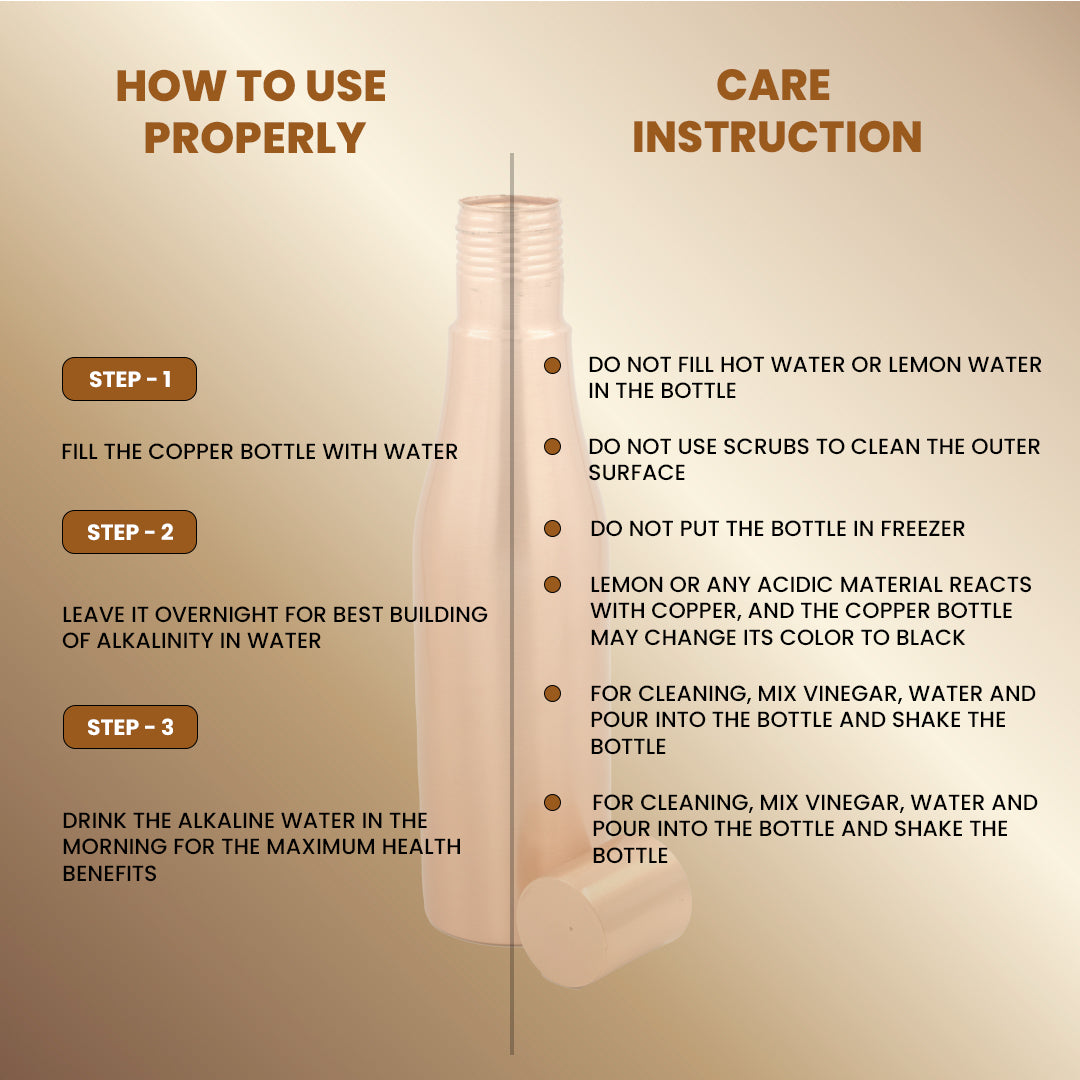 HOW TO USE PROPERLY

STEP - 1

FILL THE COPPER BOTTLE WITH WATER

STEP - 2

LEAVE IT OVERNIGHT FOR BEST BUILDING OF ALKALINITY IN WATER

STEP - 3

DRINK THE ALKALINE WATER IN THE MORNING FOR THE MAXIMUM HEALTH BENEFITS

CARE INSTRUCTION

DO NOT FILL HOT WATER OR LEMON WATER IN THE BOTTLE

DO NOT USE SCRUBS TO CLEAN THE OUTER SURFACE

DO NOT PUT THE BOTTLE IN FREEZER

LEMON OR ANY ACIDIC MATERIAL REACTS WITH COPPER, AND THE COPPER BOTTLE MAY CHANGE ITS COLOR TO BLACK

FOR CLEANING, MIX VINEGAR, WATER AND POUR INTO THE BOTTLE AND SHAKE THE BOTTLE

FOR CLEANING, MIX VINEGAR, WATER AND POUR INTO THE BOTTLE AND SHAKE THE BOTTLE