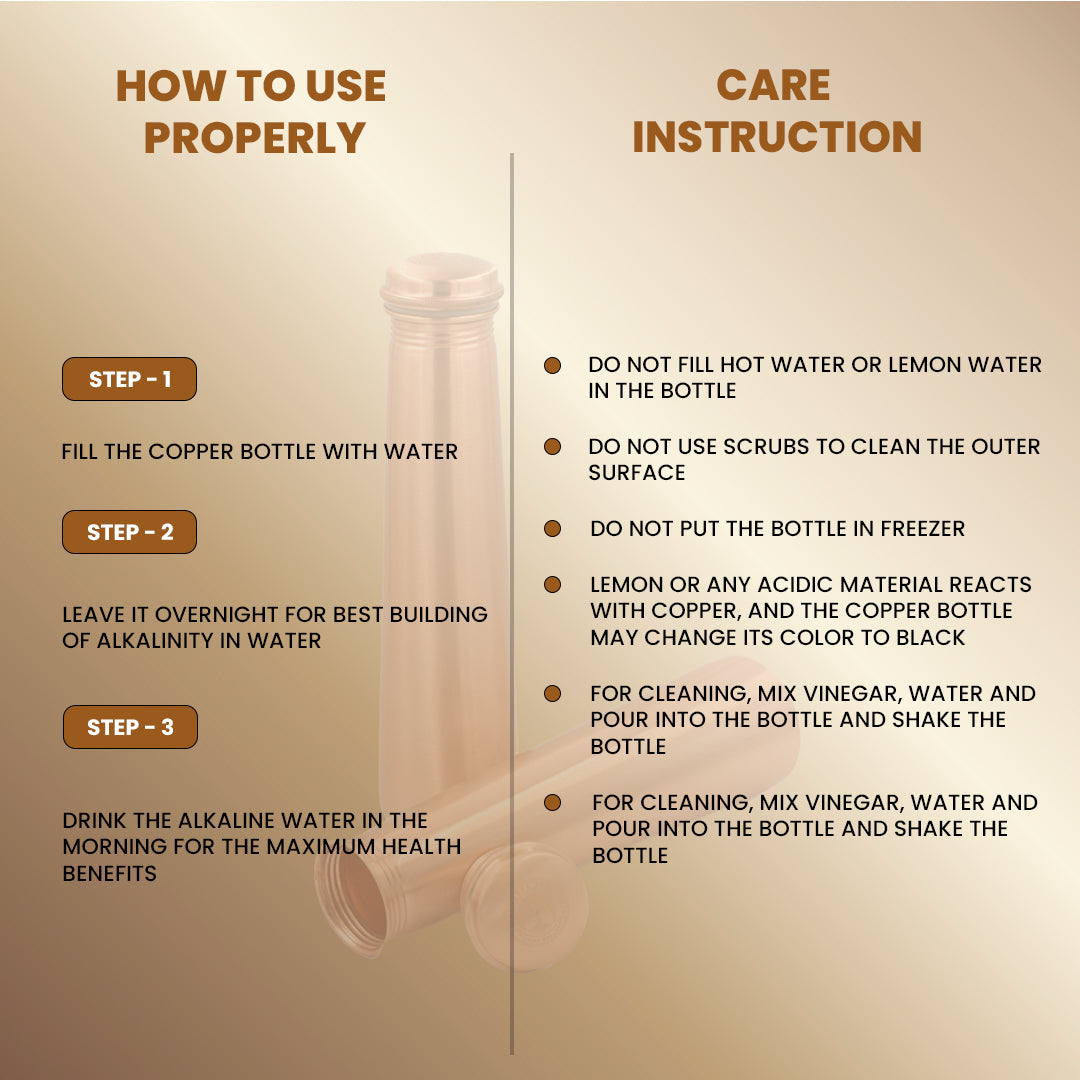 HOW TO USE PROPERLY

STEP - 1

FILL THE COPPER BOTTLE WITH WATER

STEP - 2

LEAVE IT OVERNIGHT FOR BEST BUILDING OF ALKALINITY IN WATER

STEP - 3

DRINK THE ALKALINE WATER IN THE MORNING FOR THE MAXIMUM HEALTH BENEFITS

CARE INSTRUCTION

DO NOT FILL HOT WATER OR LEMON WATER IN THE BOTTLE

DO NOT USE SCRUBS TO CLEAN THE OUTER SURFACE

DO NOT PUT THE BOTTLE IN FREEZER

LEMON OR ANY ACIDIC MATERIAL REACTS WITH COPPER, AND THE COPPER BOTTLE MAY CHANGE ITS COLOR TO BLACK

FOR CLEANING, MIX VINEGAR, WATER AND POUR INTO THE BOTTLE AND SHAKE THE BOTTLE

FOR CLEANING, MIX VINEGAR, WATER AND POUR INTO THE BOTTLE AND SHAKE THE BOTTLE